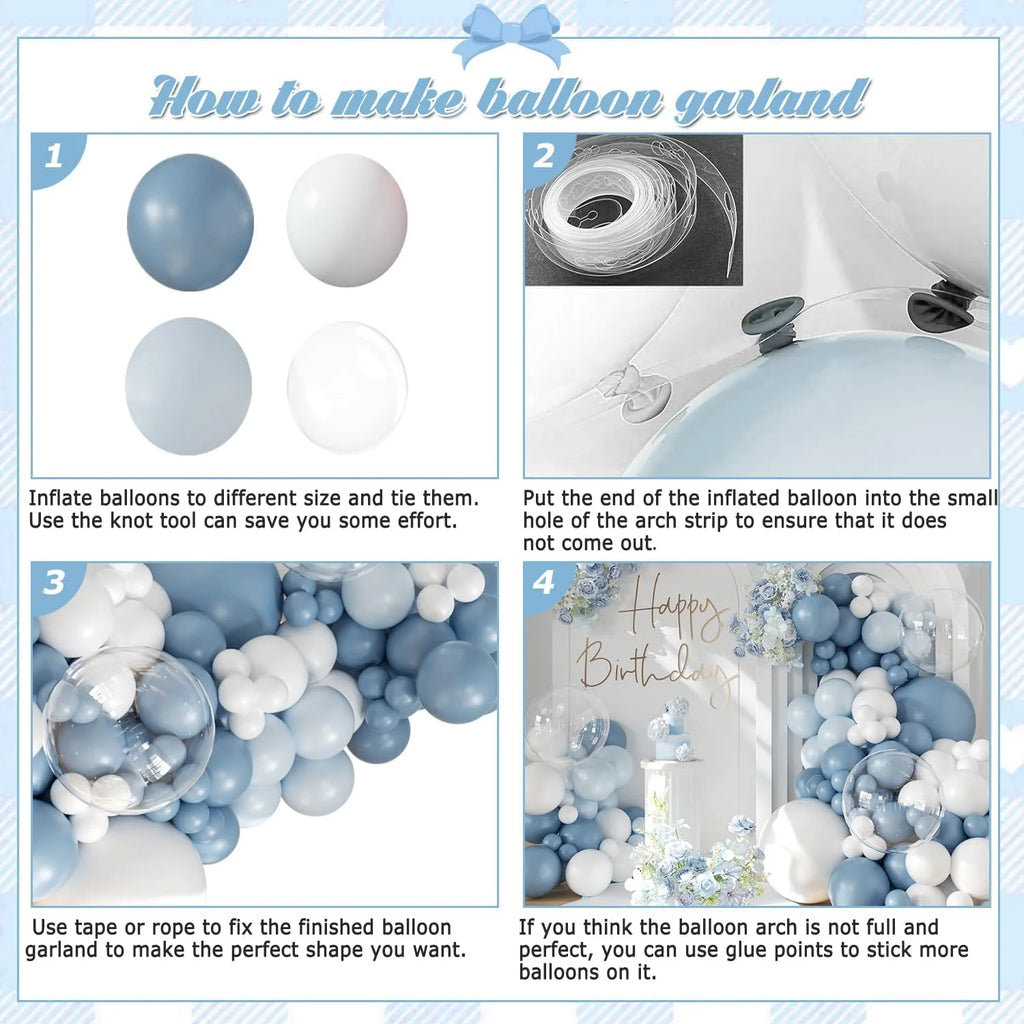 How to make balloon garland

1

Inflate balloons to different size and tie them. Use the knot tool can save you some effort.

2

Put the end of the inflated balloon into the small hole of the arch strip to ensure that it does not come out.

3

Use tape or rope to fix the finished balloon garland to make the perfect shape you want.

4

Happy Birthday

If you think the balloon arch is not full and perfect, you can use glue points to stick more balloons on it.